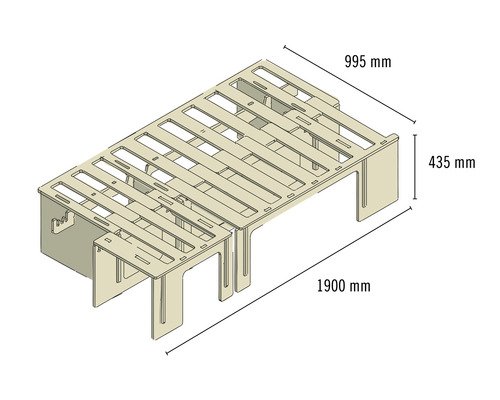 995 mm

435 mm

1900 mm