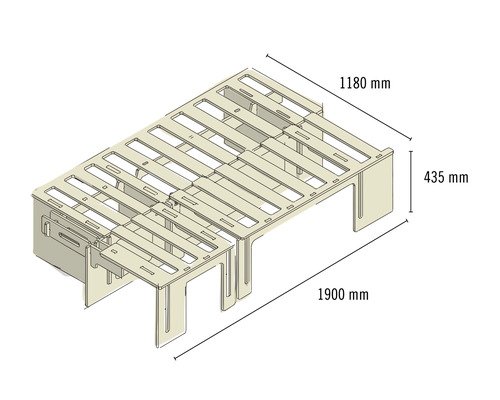 1180 mm

435 mm

1900 mm