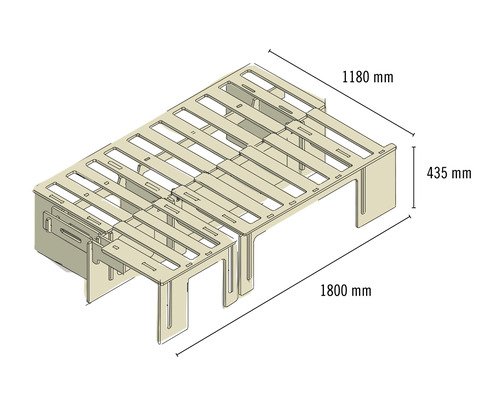 1180 mm

435 mm

1800 mm