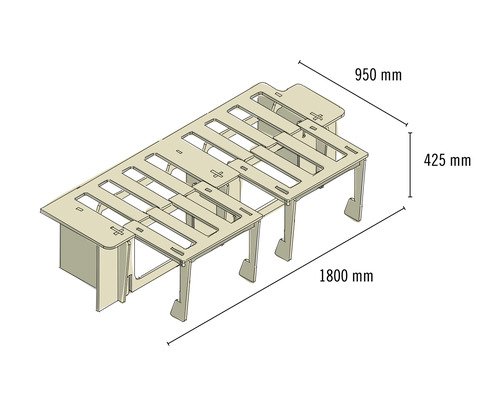 950 mm

425 mm

1800 mm