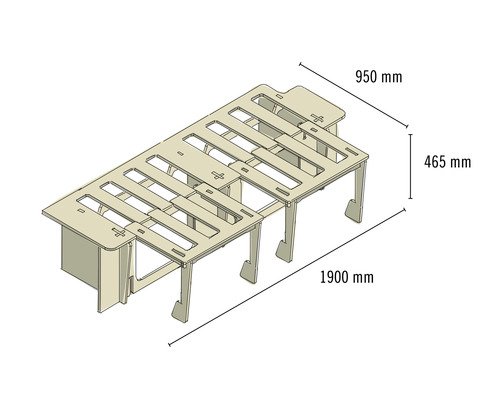 950 mm

465 mm

1900 mm